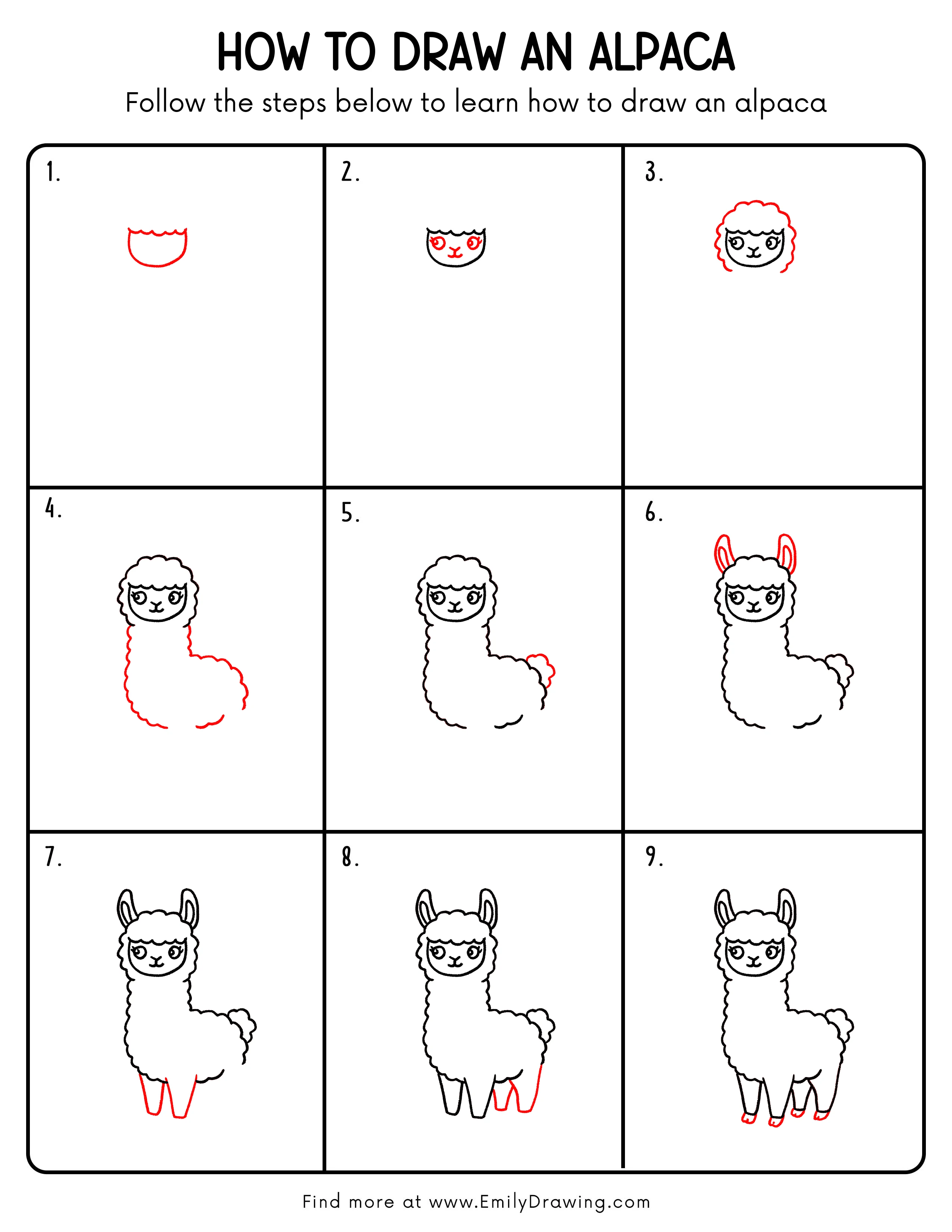 HOW TO DRAW AN ALPACA
Follow the steps below to learn how to draw an alpaca

1.

2.

3.

4.

5.

6.

7.

8.

9.

Find more at www.EmilyDrawing.com