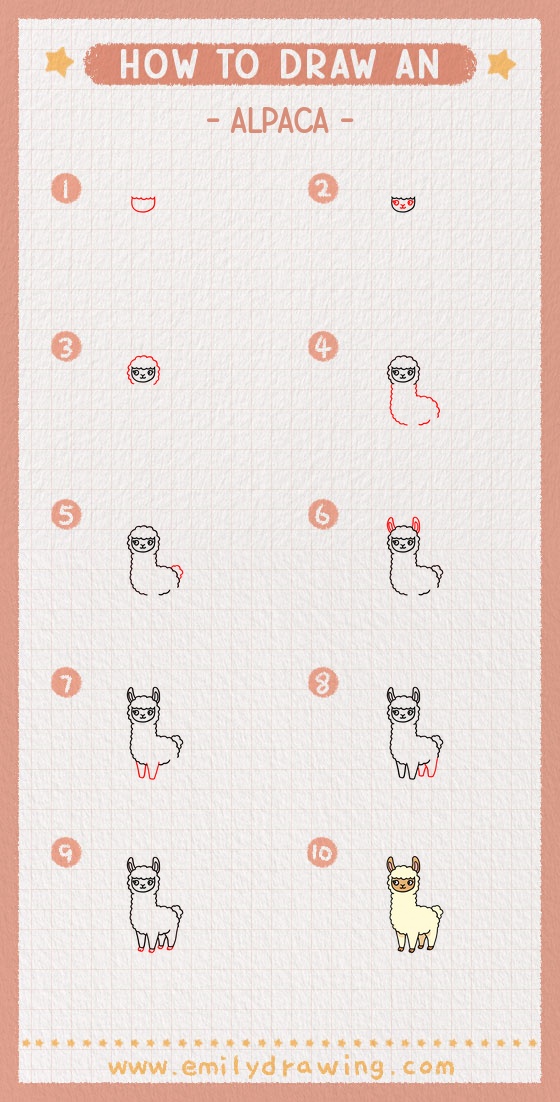 HOW TO DRAW AN

- ALPACA -

1

2

3

4

5

6

7

8

9

10

www.emilydrawing.com