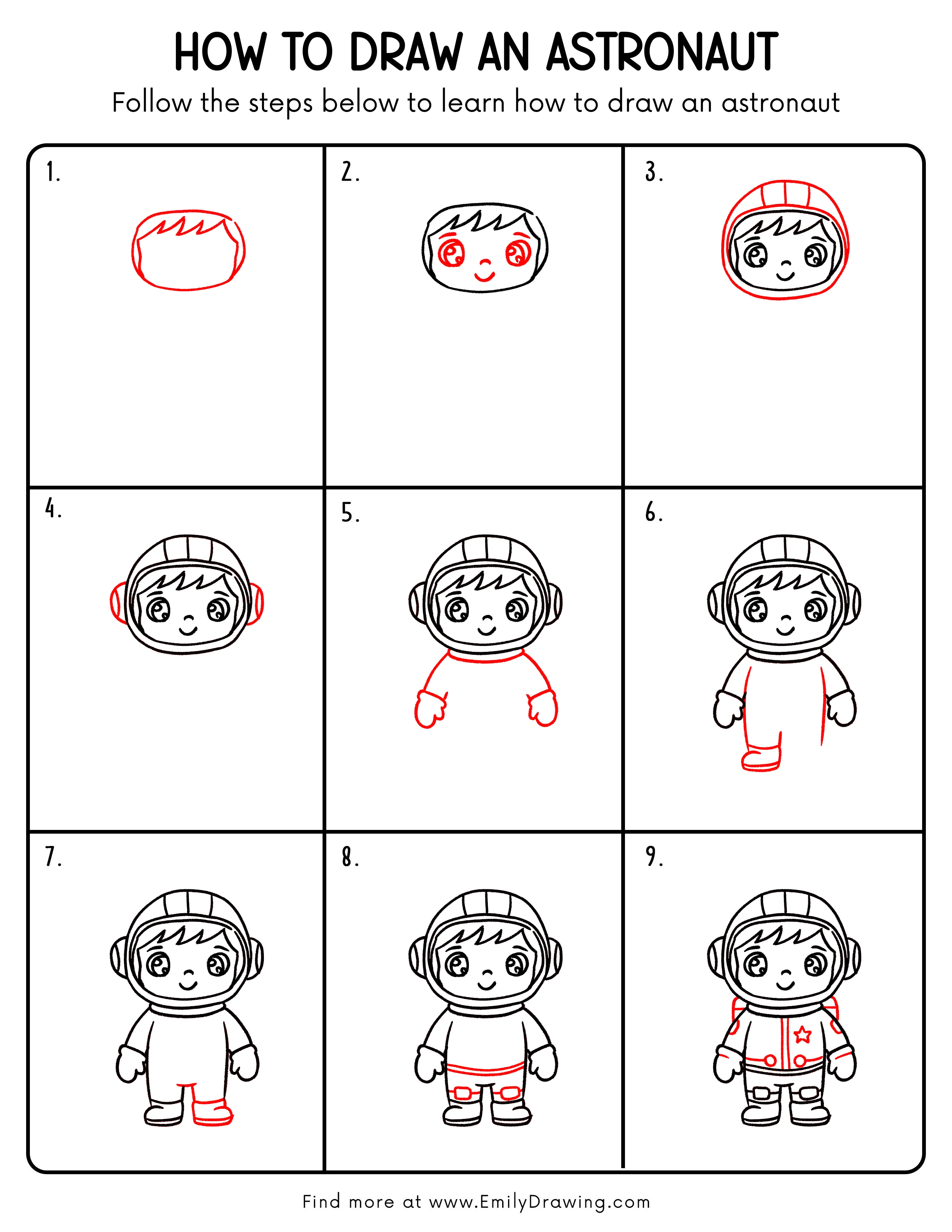 HOW TO DRAW AN ASTRONAUT
Follow the steps below to learn how to draw an astronaut

1.

2.

3.

4.

5.

6.

7.

8.

9.

Find more at www.EmilyDrawing.com