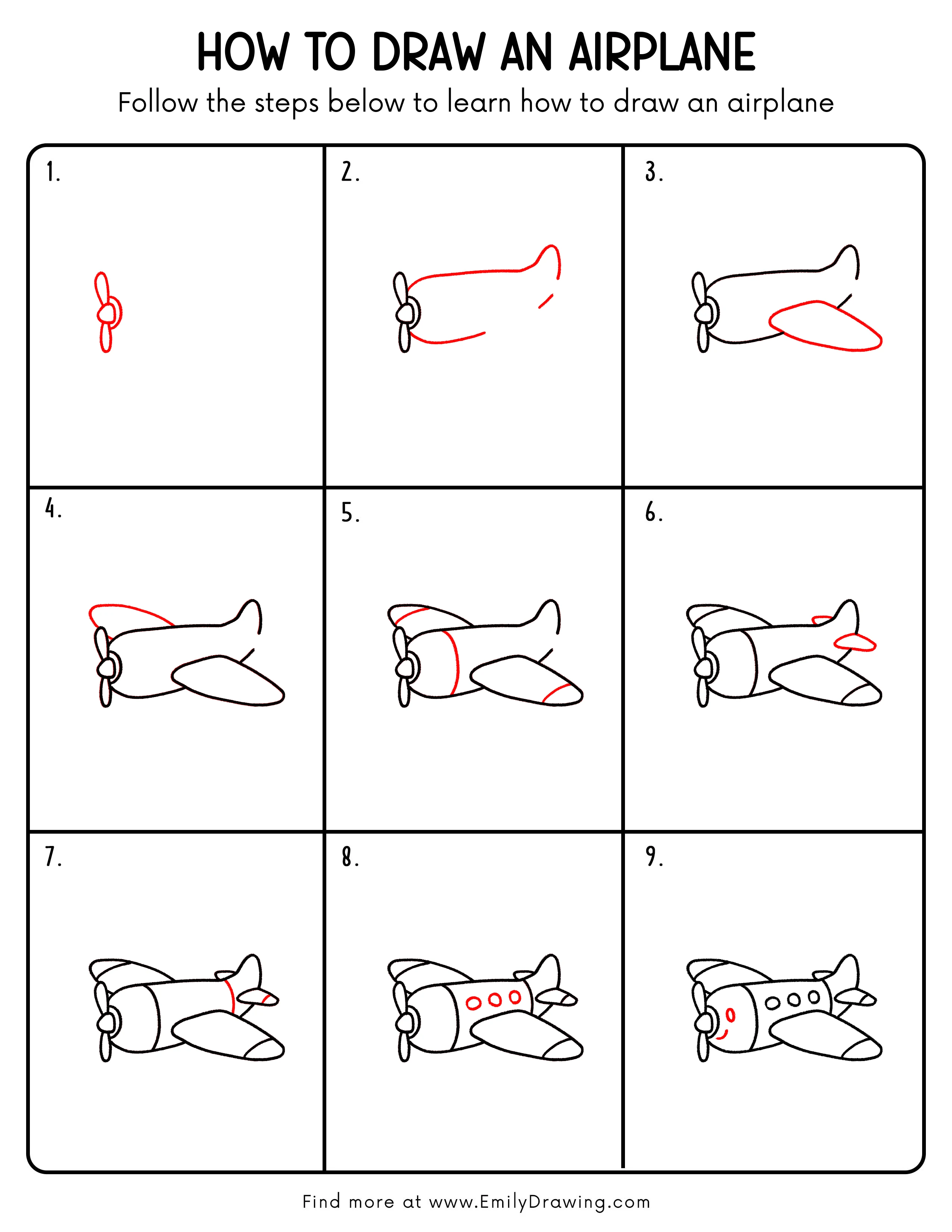 HOW TO DRAW AN AIRPLANE

Follow the steps below to learn how to draw an airplane

1.

2.

3.

4.

5.

6.

7.

8.

9.

Find more at www.EmilyDrawing.com