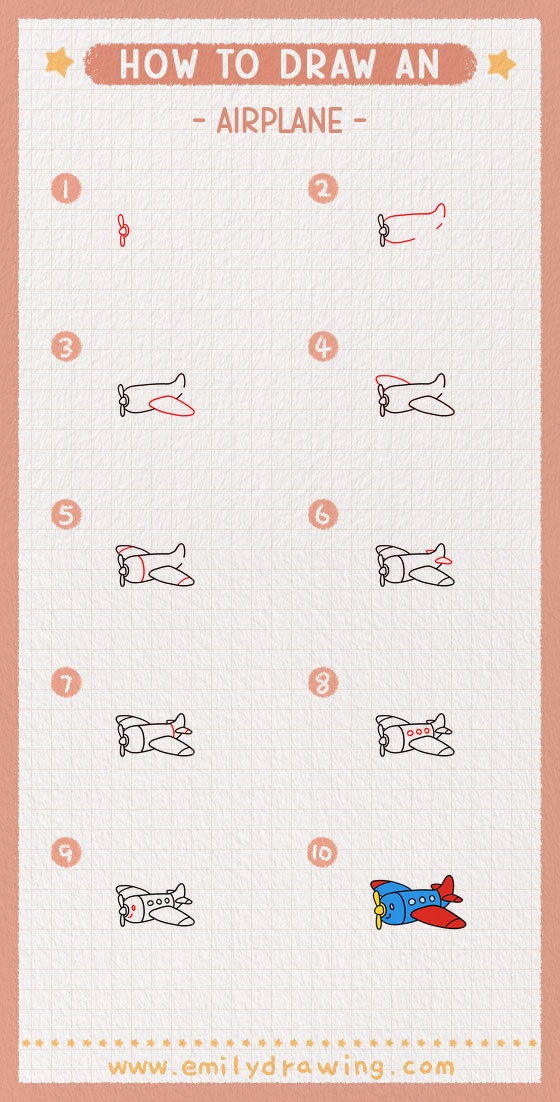 HOW TO DRAW AN

- AIRPLANE -

1

2

3

4

5

6

7

8

9

10

www.emilydrawing.com