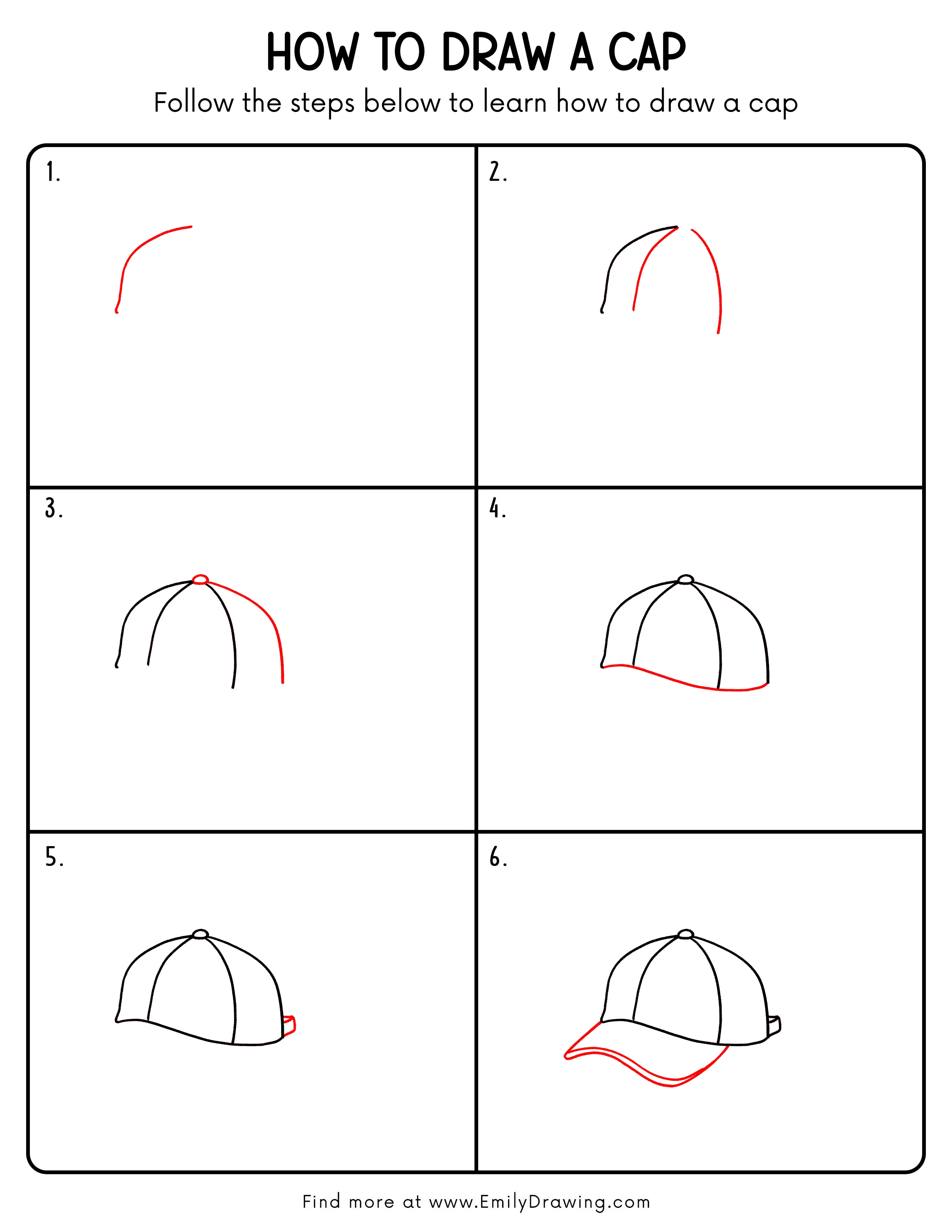 HOW TO DRAW A CAP

Follow the steps below to learn how to draw a cap

1.

2.

3.

4.

5.

6.

Find more at www.EmilyDrawing.com