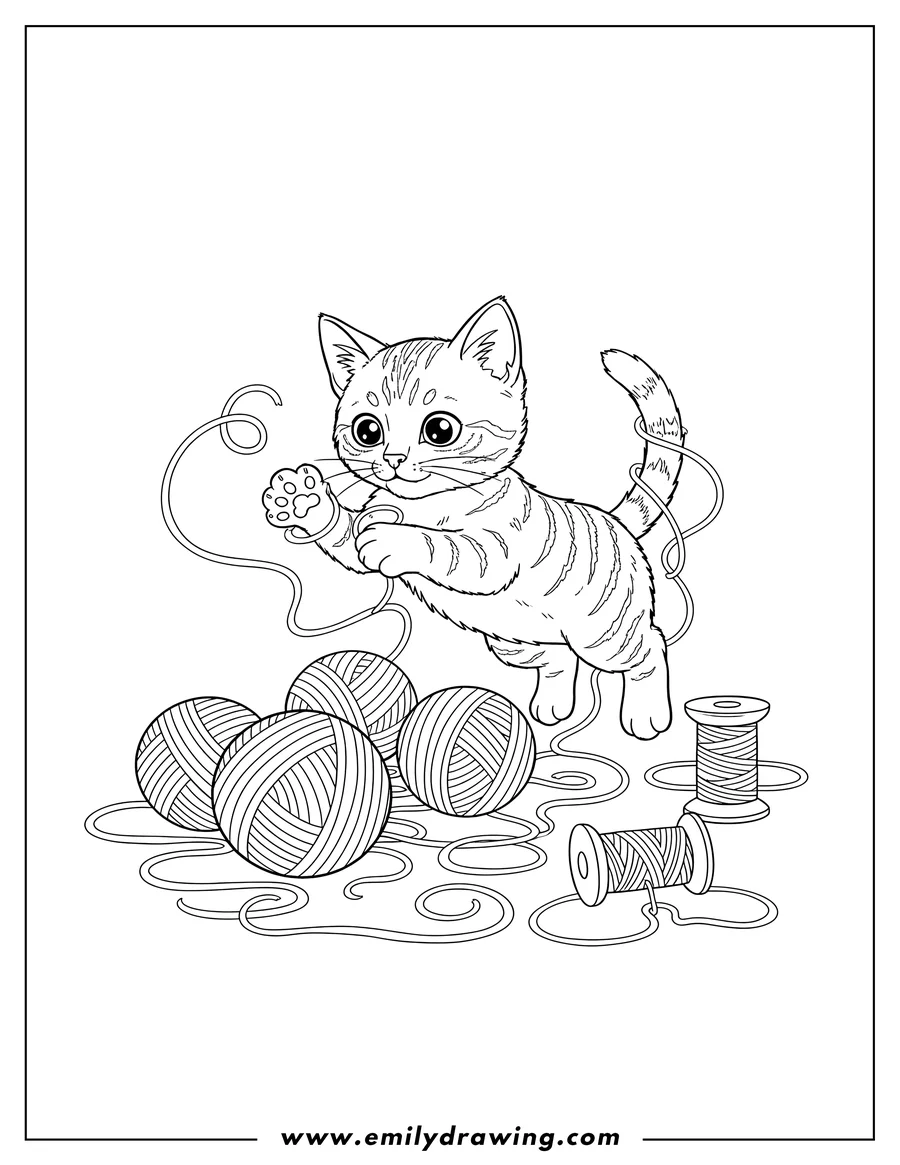 www.emilydrawing.com