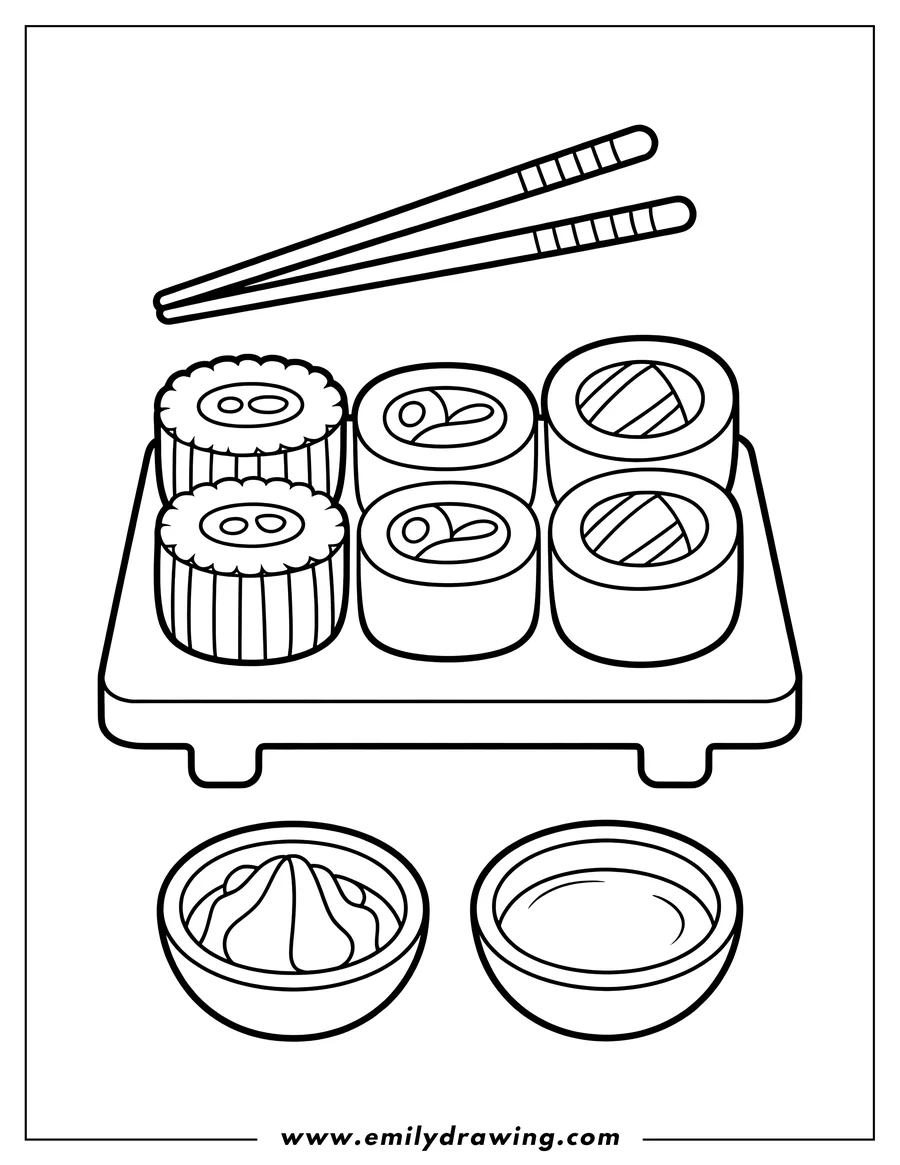 www.emilydrawing.com