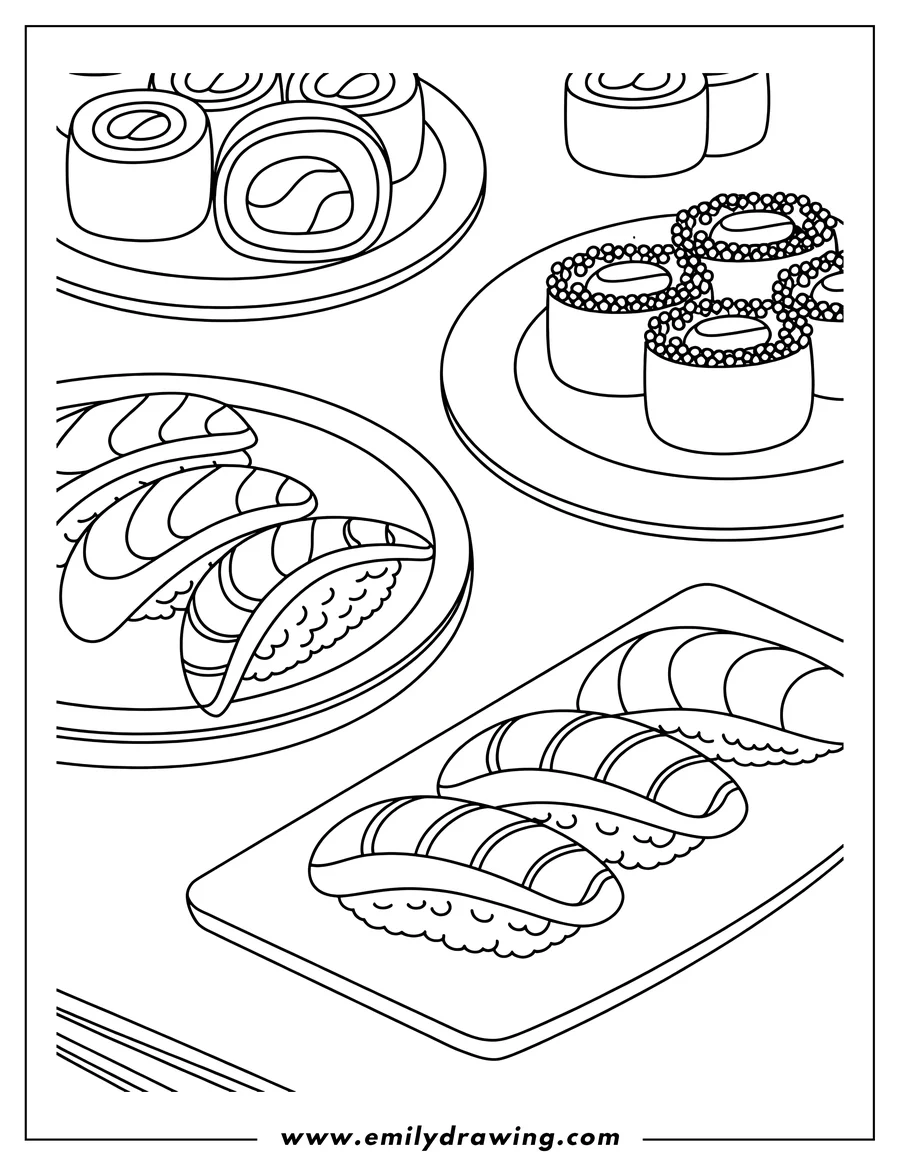 www.emilydrawing.com