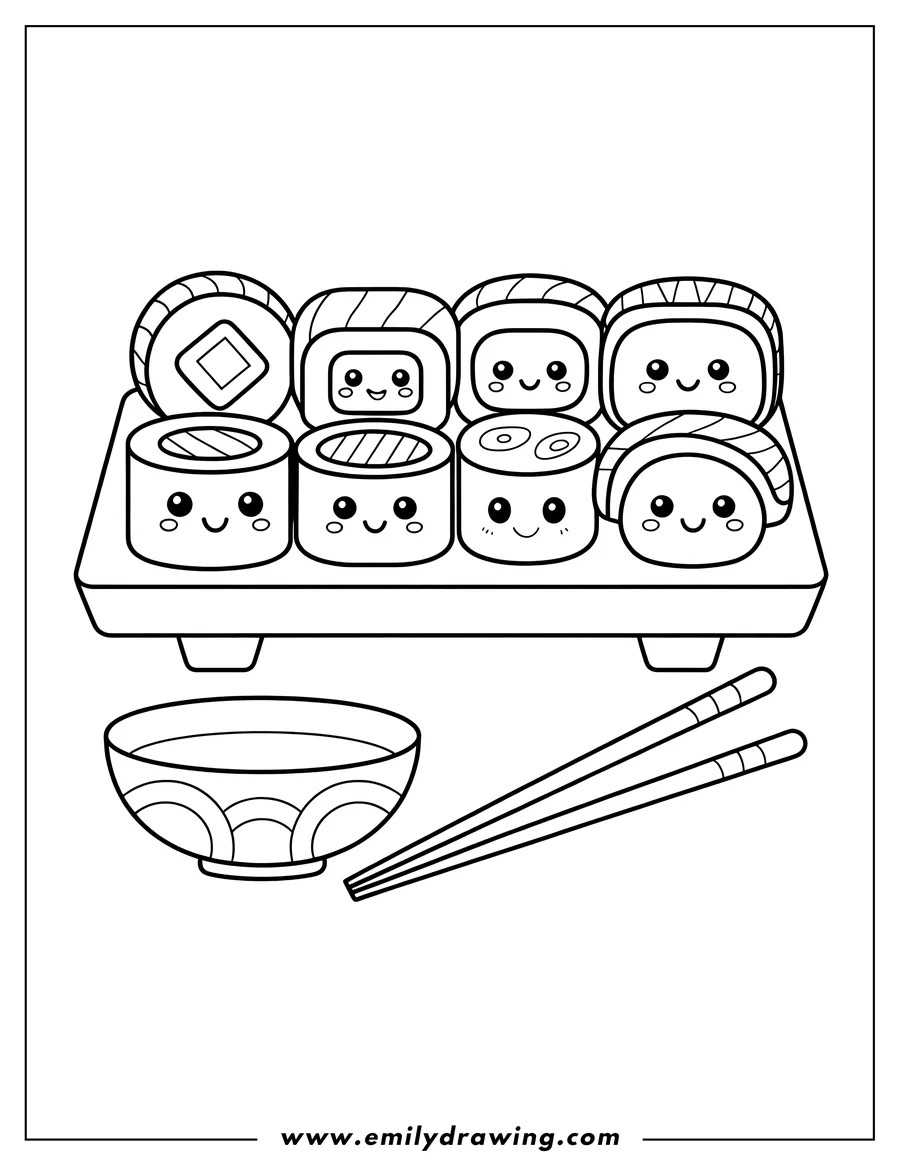 www.emilydrawing.com