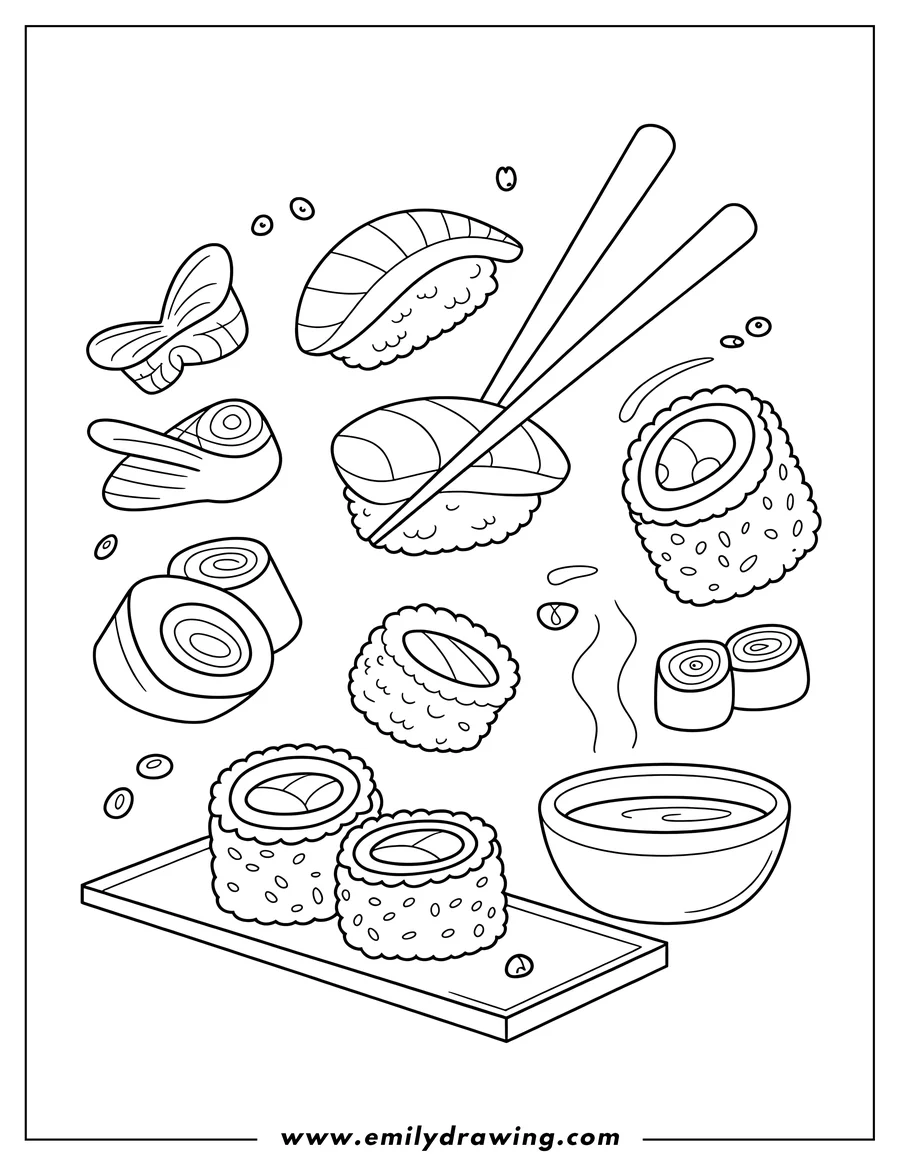 www.emilydrawing.com