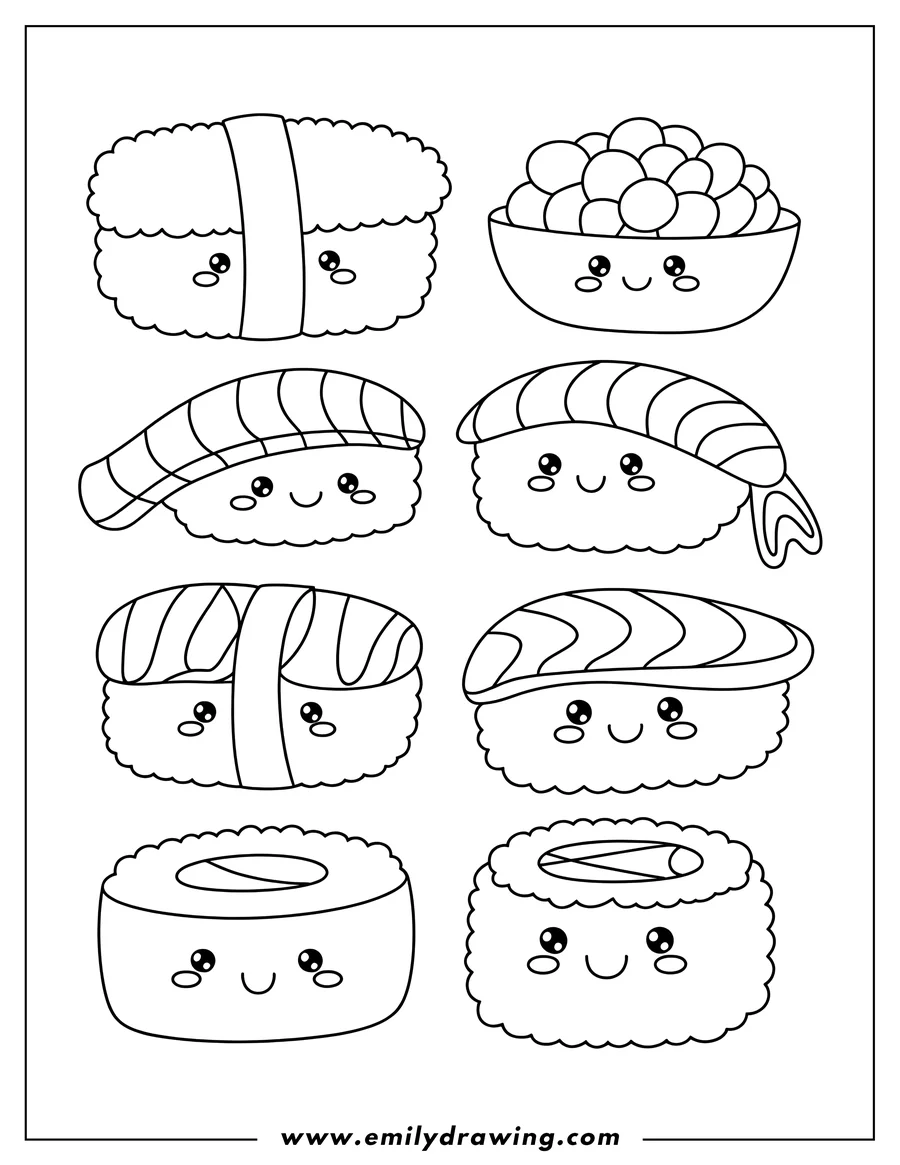 www.emilydrawing.com