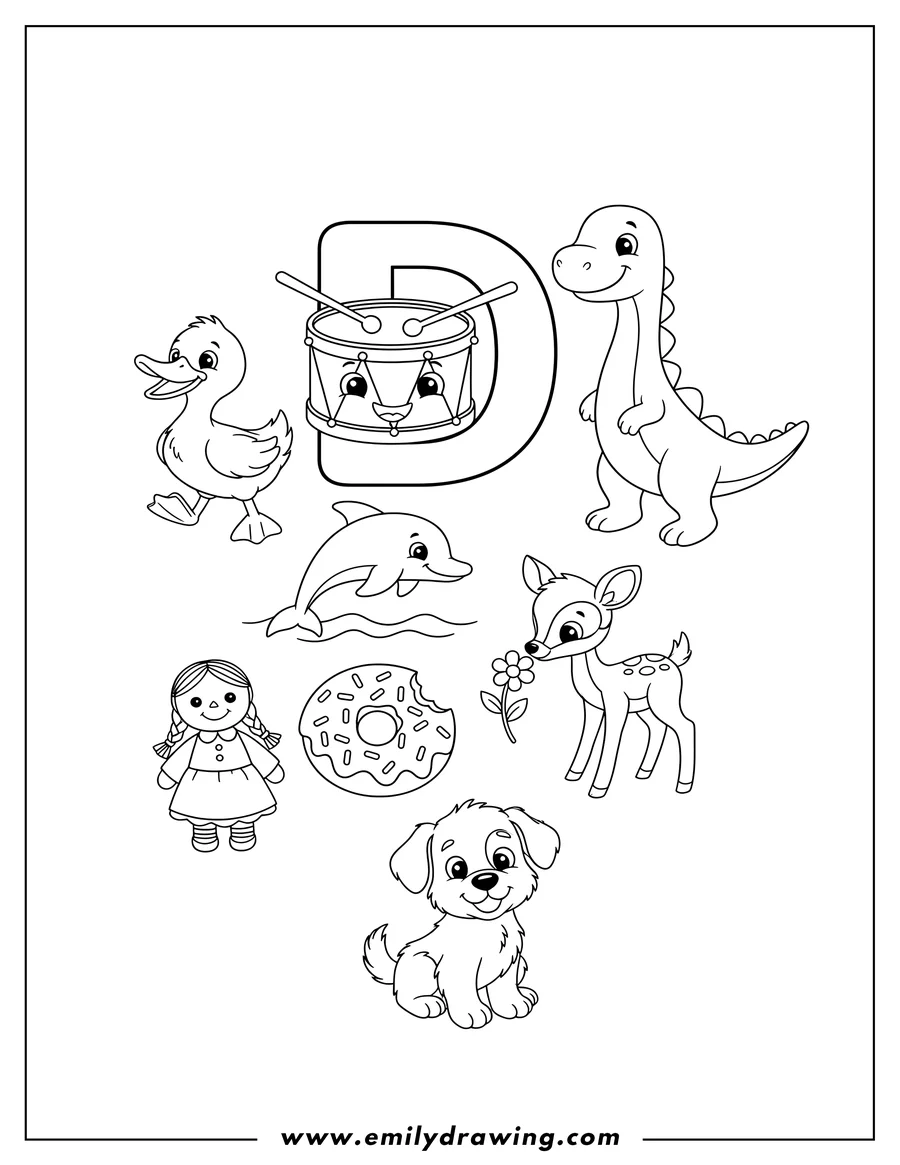 D

www.emilydrawing.com