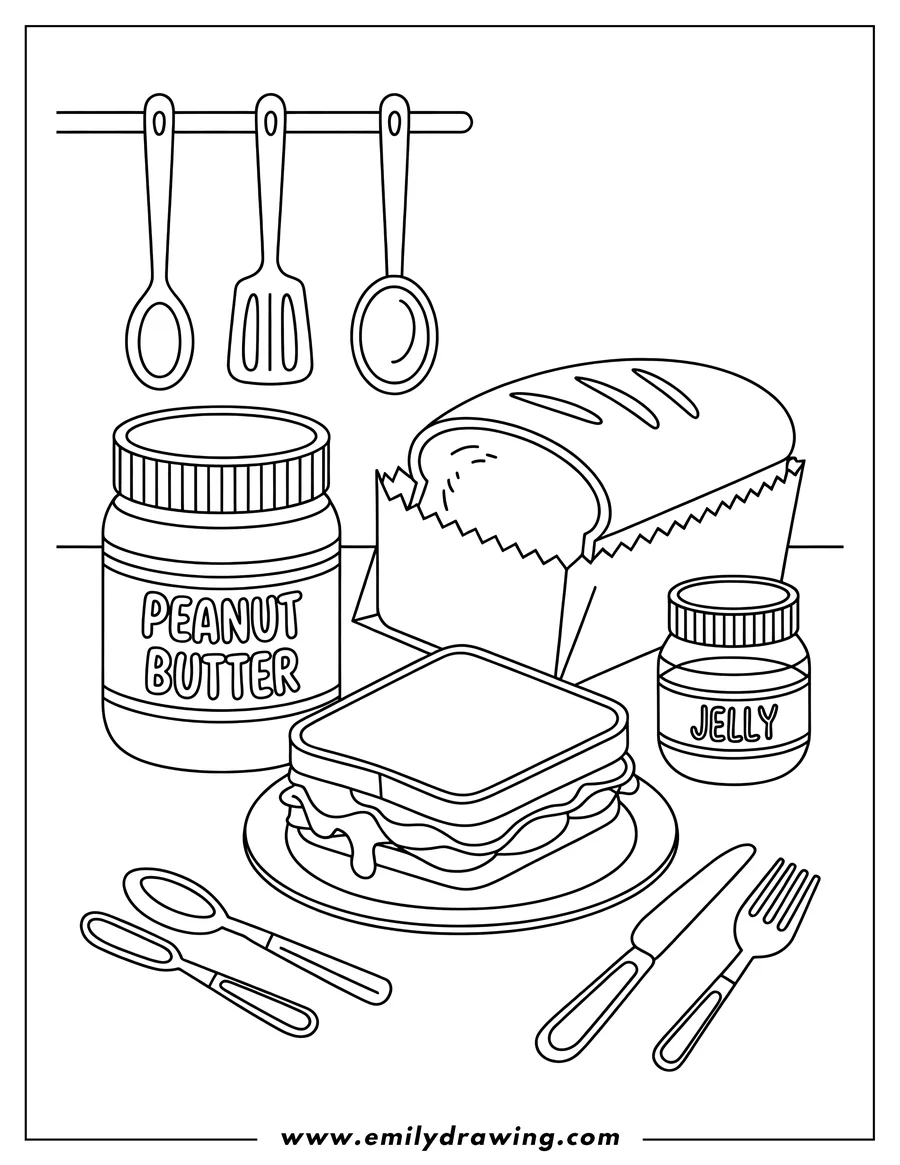 PEANUT BUTTER

JELLY

www.emilydrawing.com