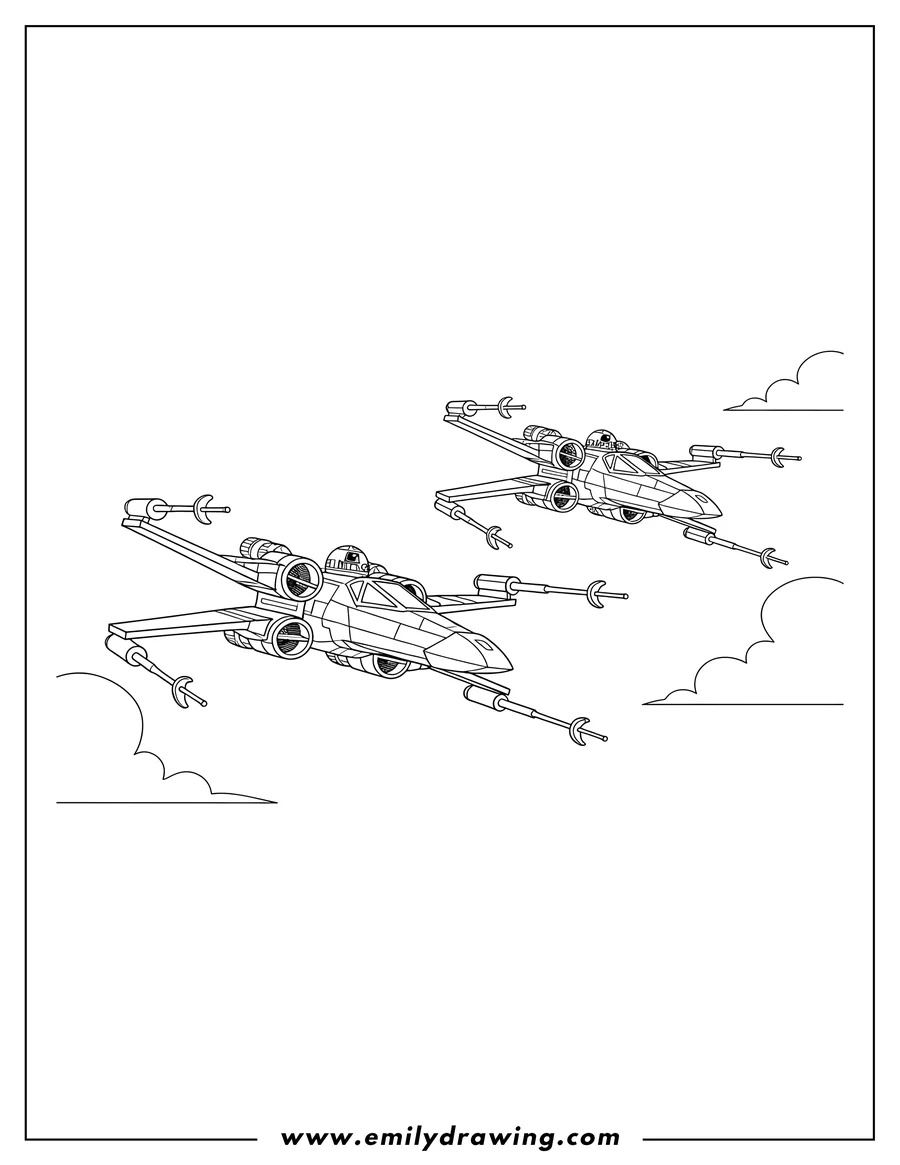 www.emilydrawing.com