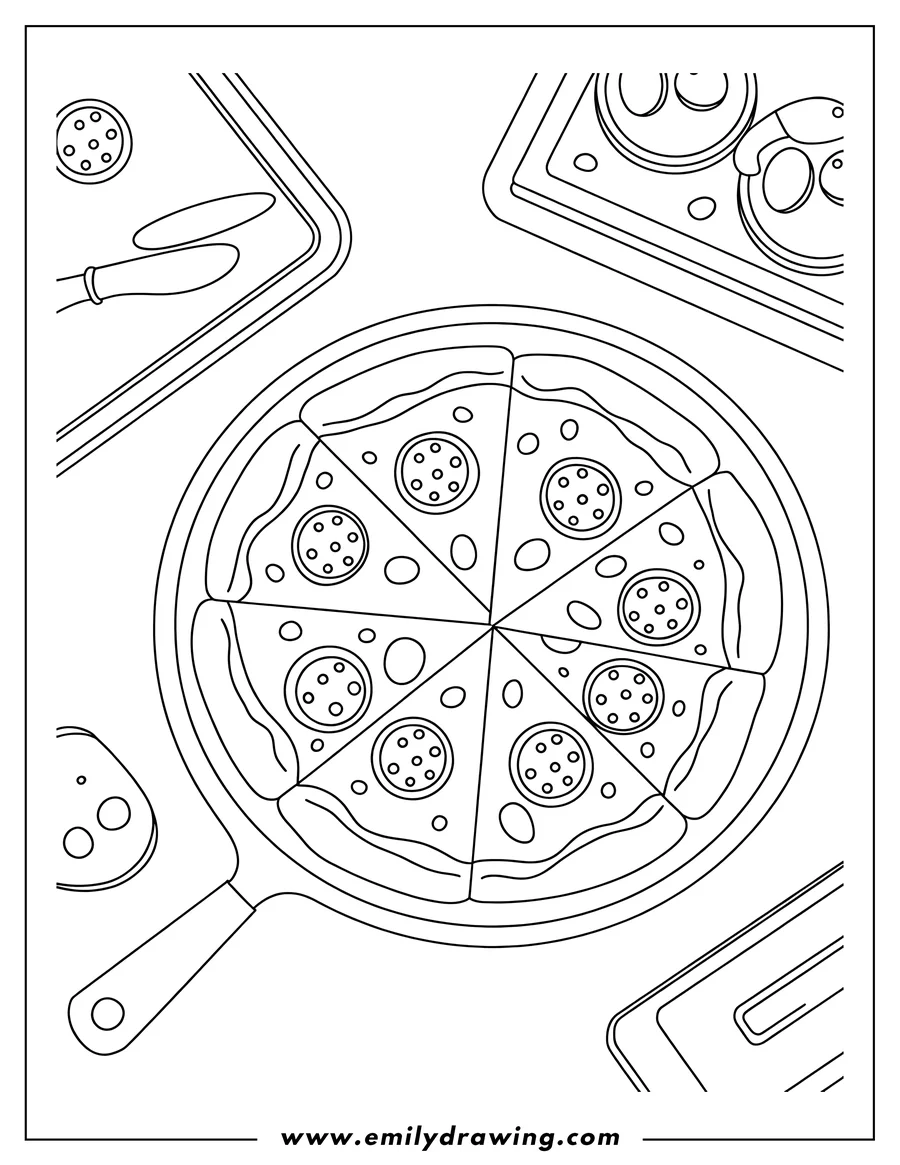 www.emilydrawing.com