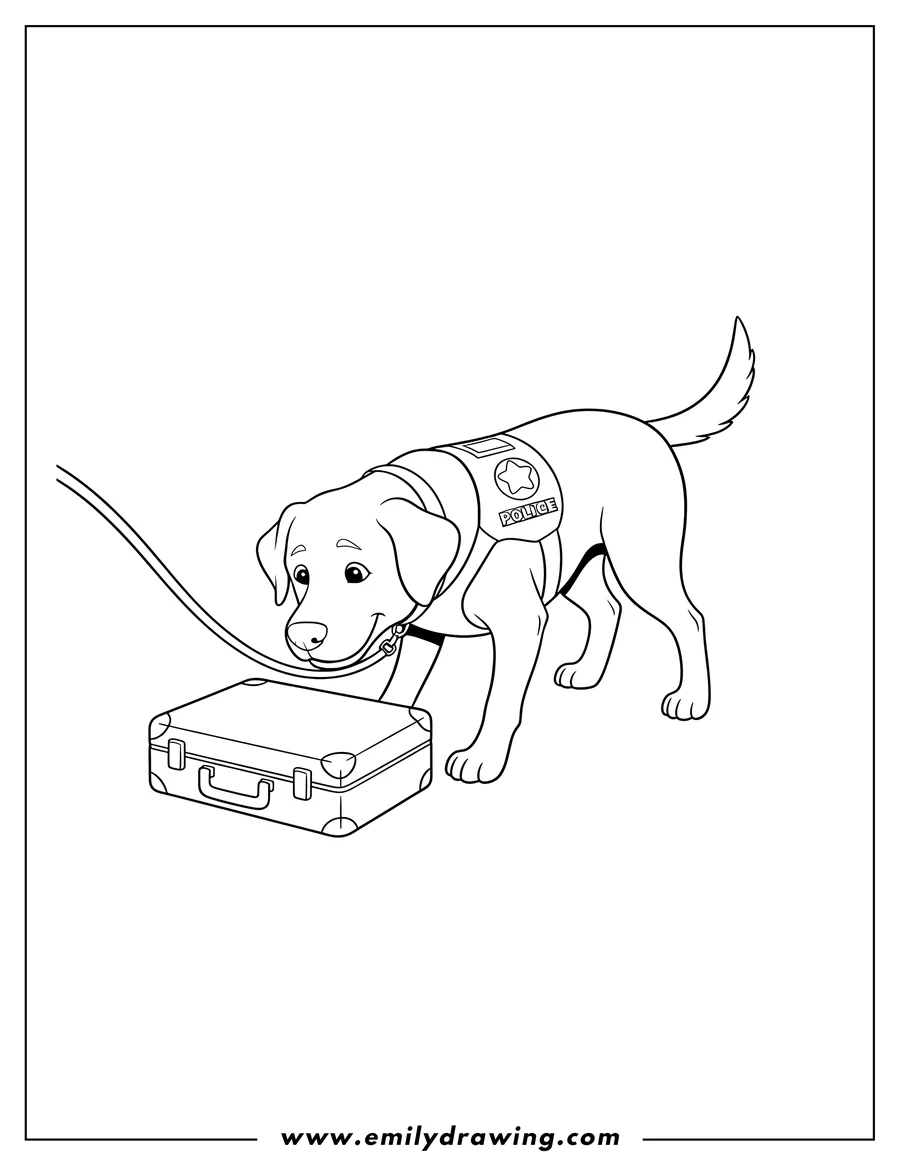 POLICE

www.emilydrawing.com