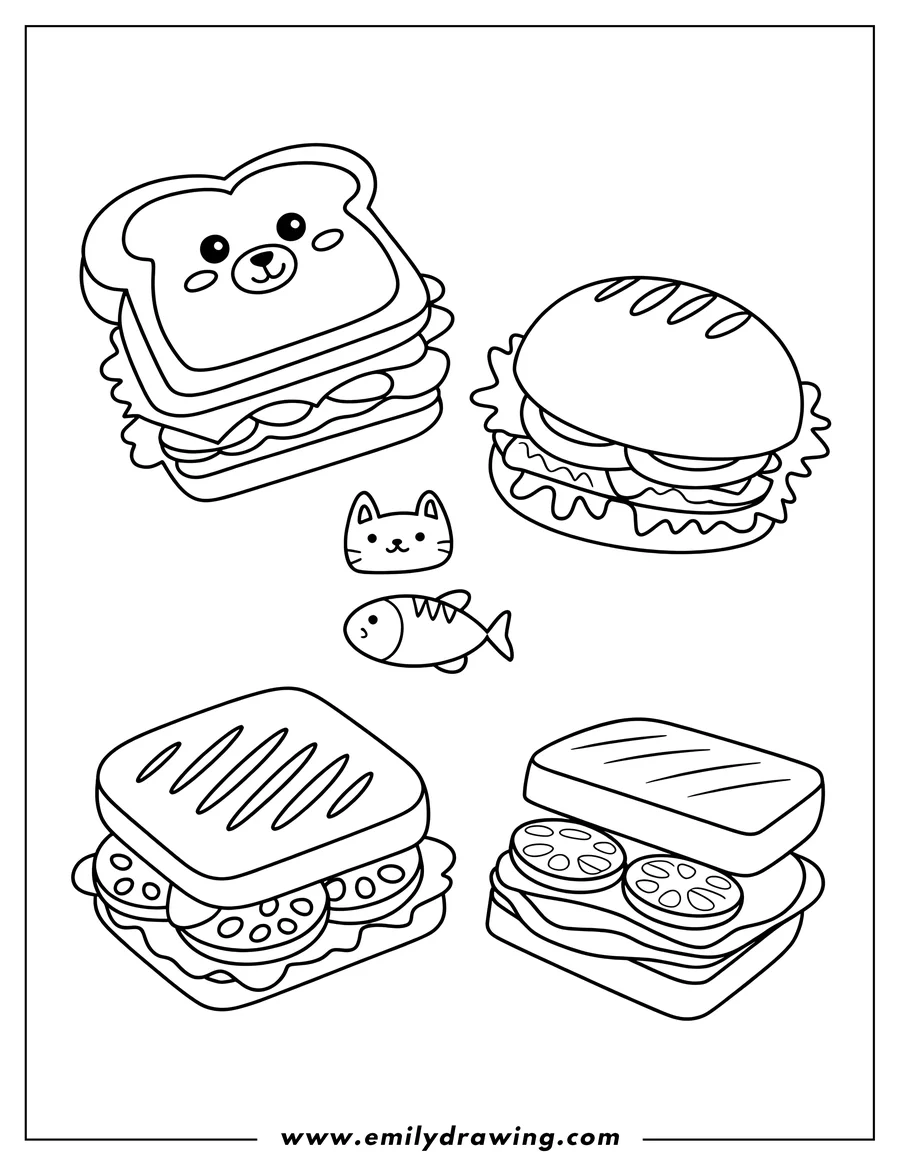 www.emilydrawing.com