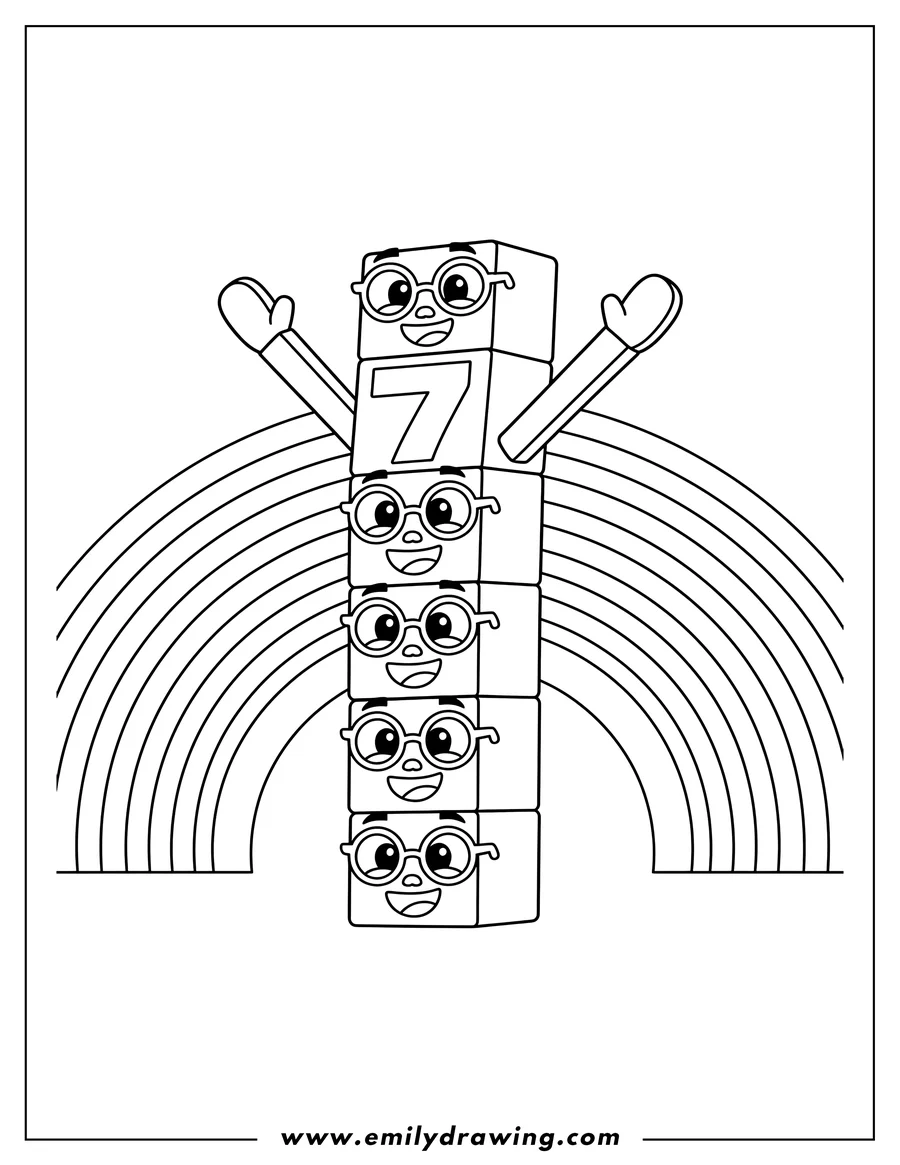 7

www.emilydrawing.com