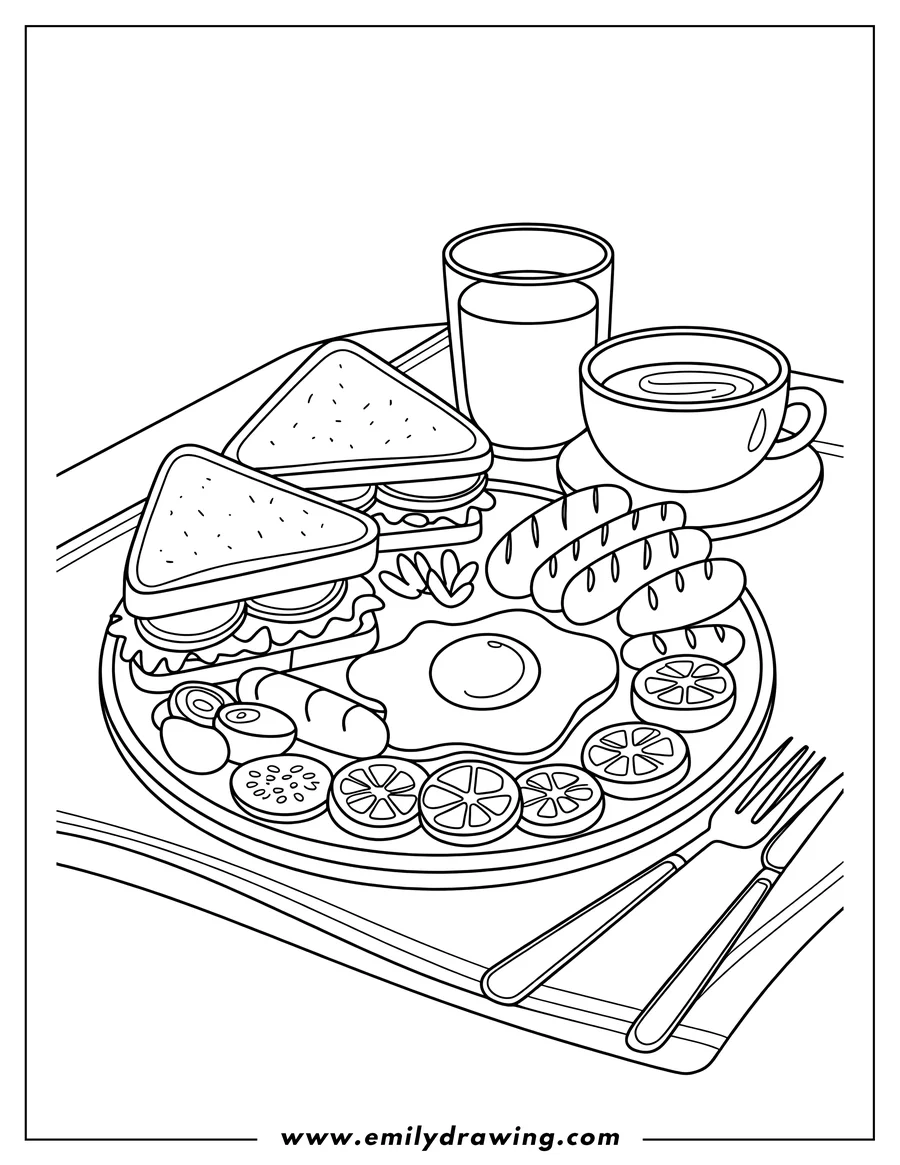 www.emilydrawing.com