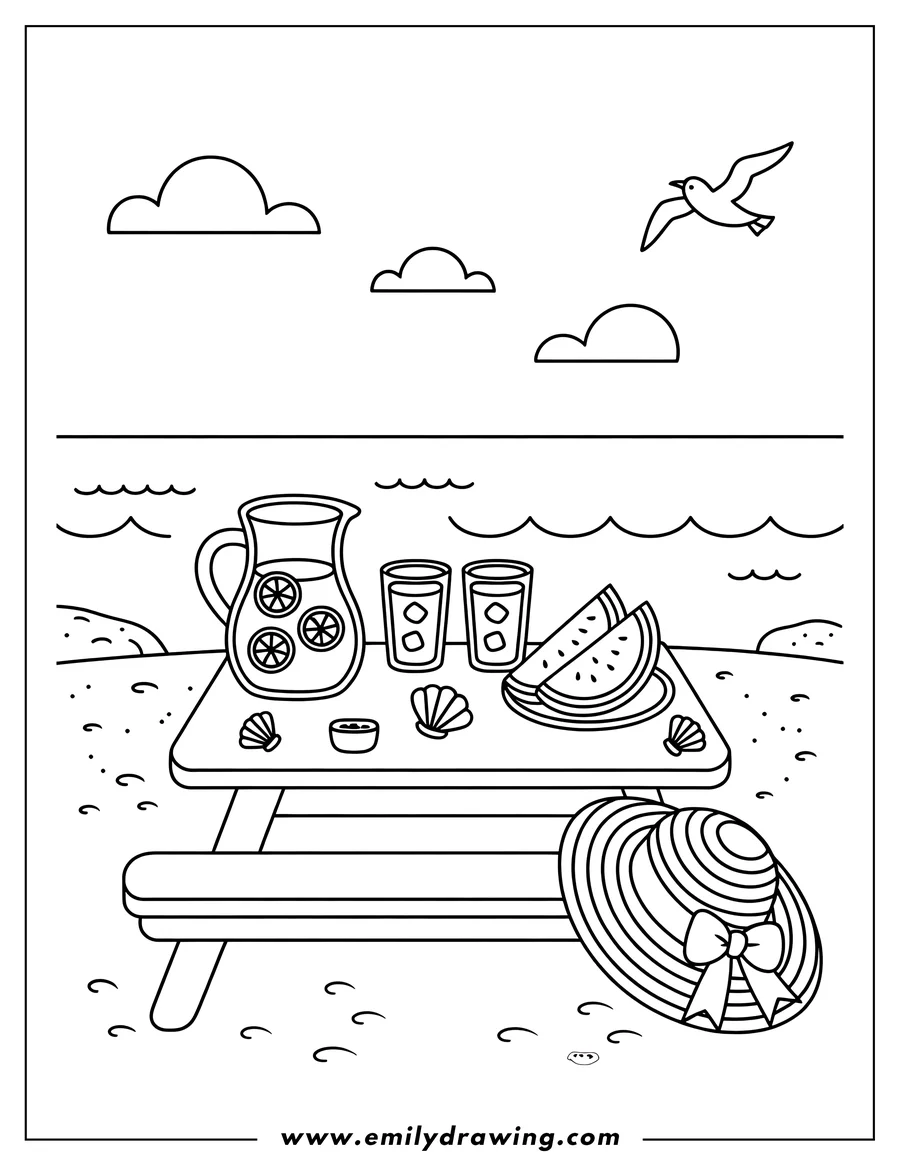 www.emilydrawing.com