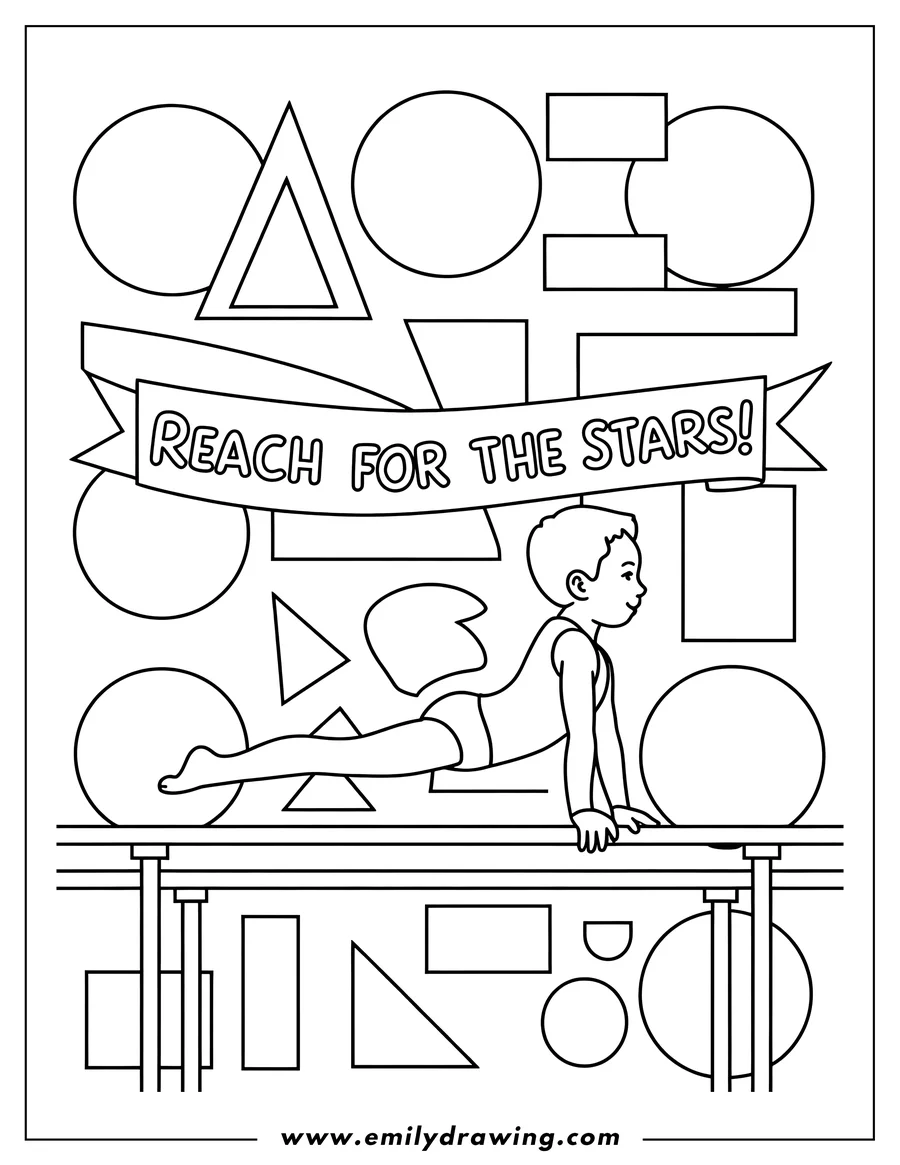 REACH FOR THE STARS!

www.emilydrawing.com