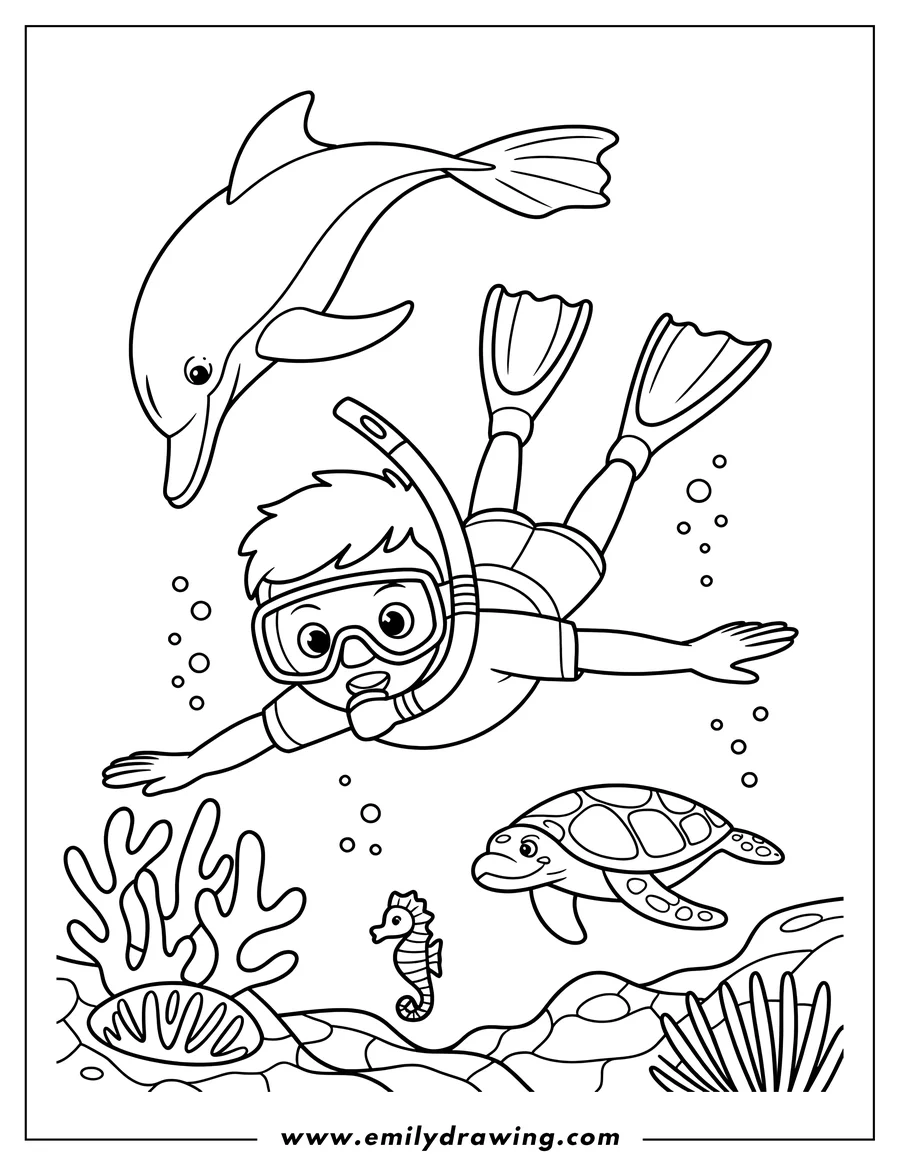 www.emilydrawing.com