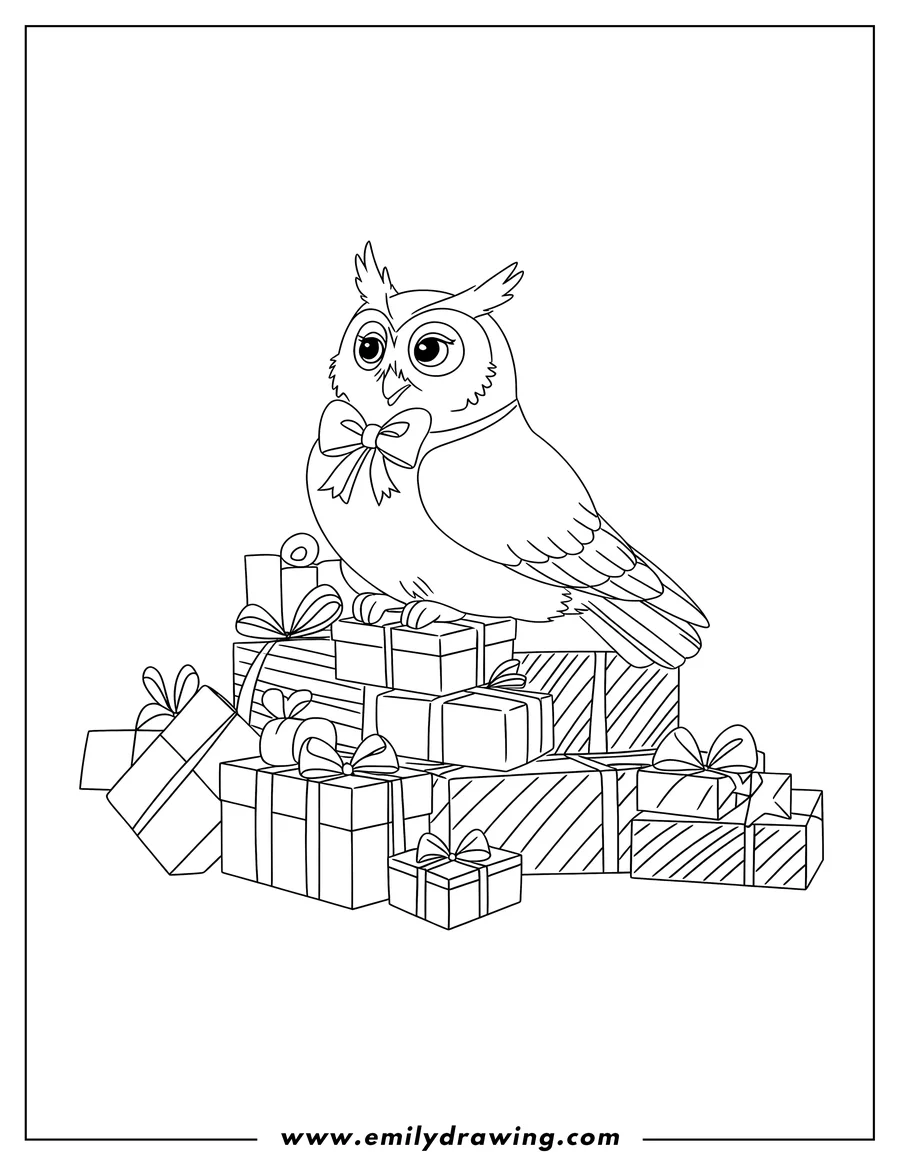 www.emilydrawing.com